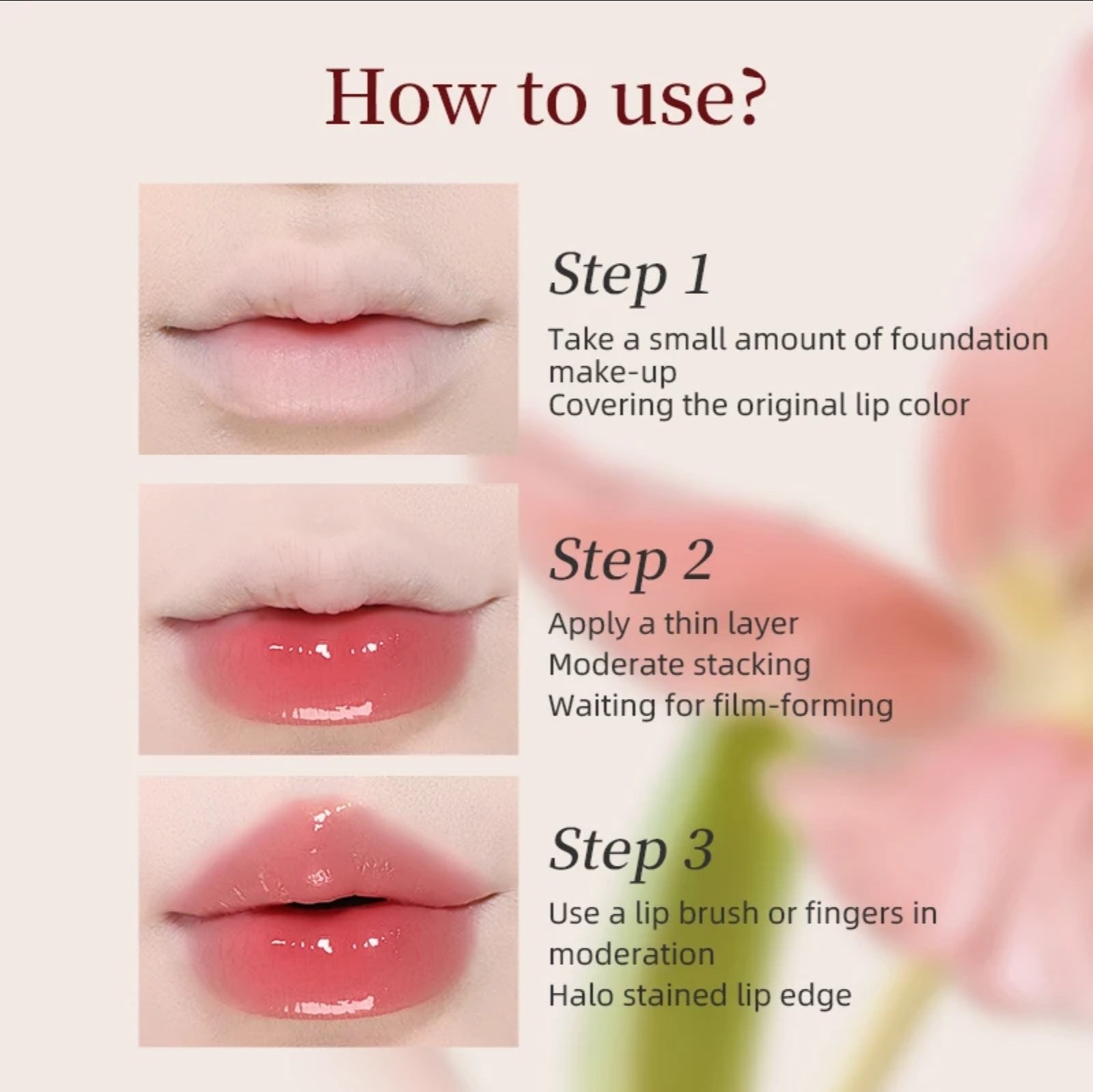 How to use?

Step 1

Take a small amount of foundation make-up
Covering the original lip color

Step 2

Apply a thin layer
Moderate stacking
Waiting for film-forming

Step 3

Use a lip brush or fingers in moderation
Halo stained lip edge