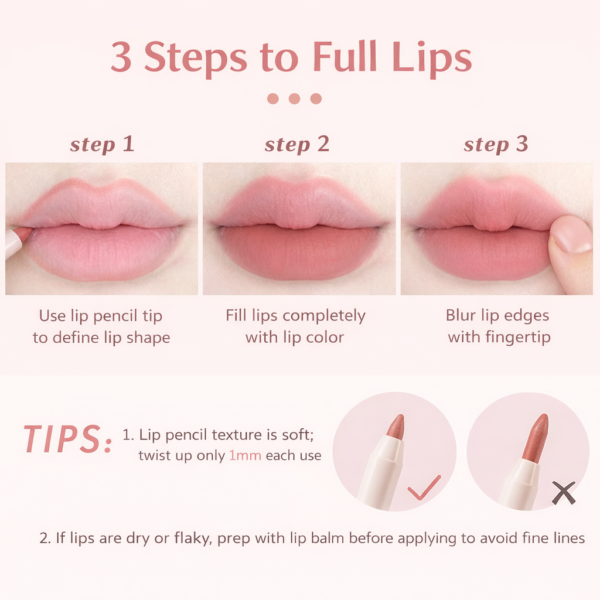 3 Steps to Full Lips

step 1

Use lip pencil tip to define lip shape

step 2

Fill lips completely with lip color

step 3

Blur lip edges with fingertip

TIPS: 1. Lip pencil texture is soft; twist up only 1mm each use

2. If lips are dry or flaky, prep with lip balm before applying to avoid fine lines